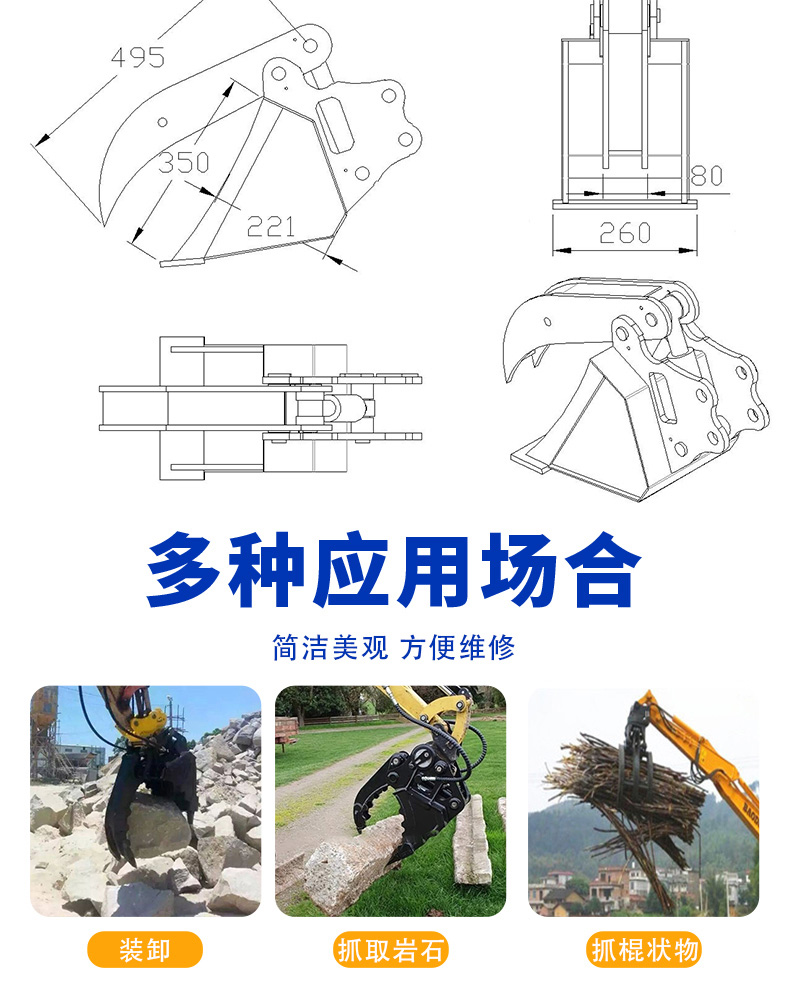 495

350

221

80

260

多种应用场合

简洁美观 方便维修

装卸

抓取岩石

抓棍状物